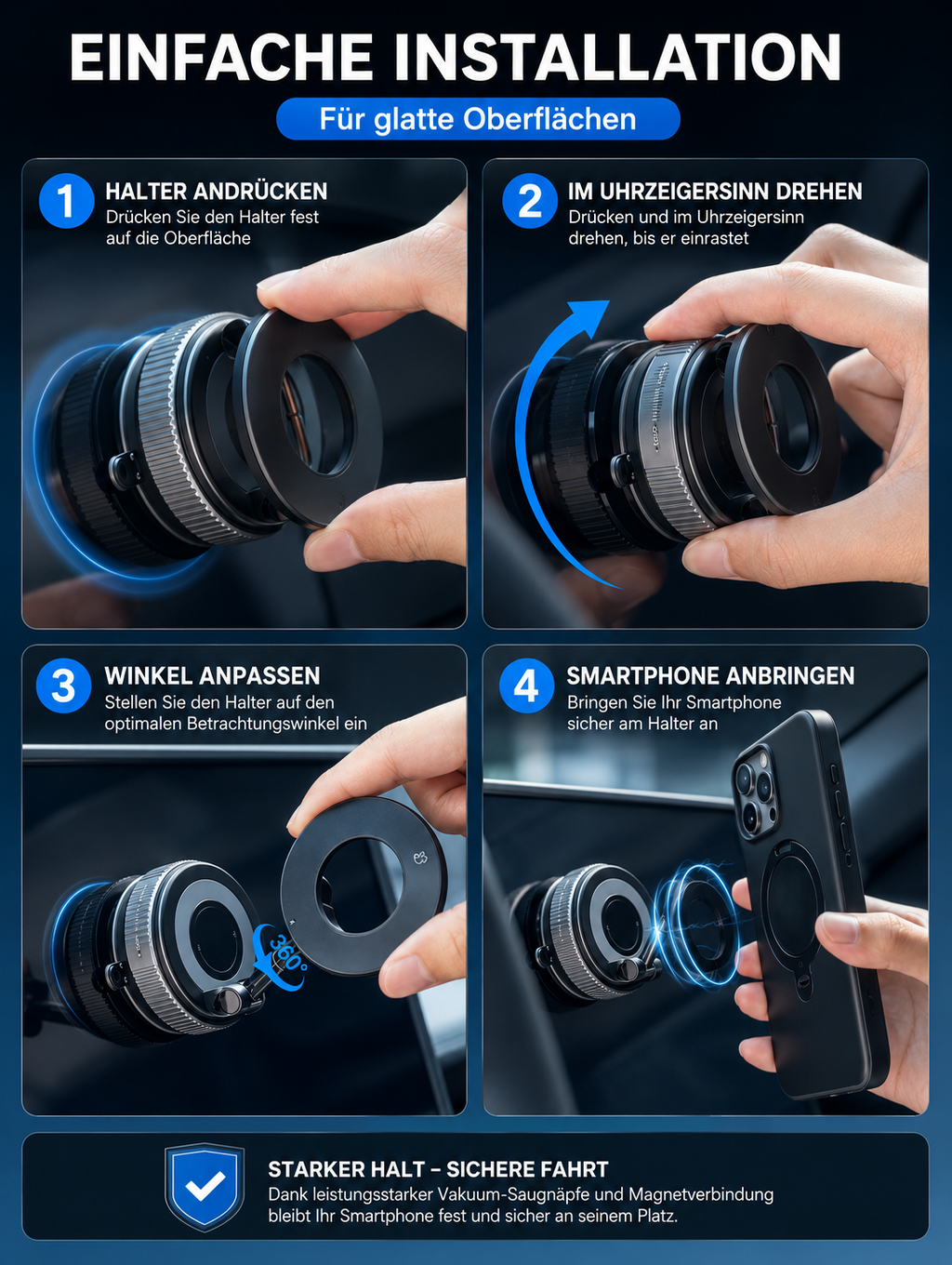 EINFACHE INSTALLATION

Für glatte Oberflächen

1 HALTER ANDRÜCKEN
Drücken Sie den Halter fest auf die Oberfläche

2 IM UHRZEIGERSINN DREHEN
Drücken und im Uhrzeigersinn drehen, bis er einrastet

3 WINKEL ANPASSEN
Stellen Sie den Halter auf den optimalen Betrachtungswinkel ein

360°

4 SMARTPHONE ANBRINGEN
Bringen Sie Ihr Smartphone sicher am Halter an

STARKER HALT – SICHERE FAHRT
Dank leistungsstarker Vakuum-Saugnäpfe und Magnetverbindung bleibt Ihr Smartphone fest und sicher an seinem Platz.